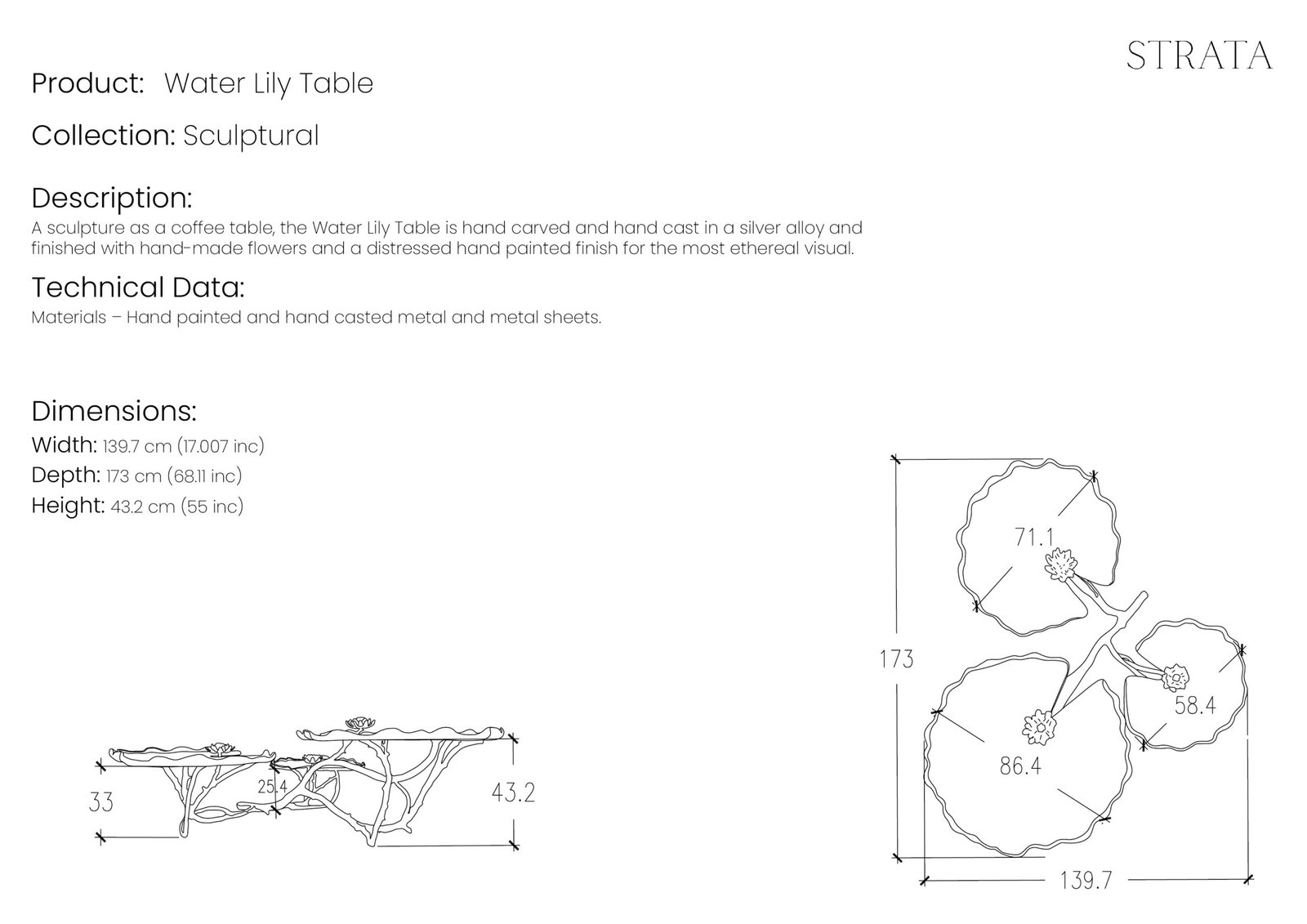 STRATA

Product: Water Lily Table

Collection: Sculptural

Description:
A sculpture as a coffee table, the Water Lily Table is hand carved and hand cast in a silver alloy and finished with hand-made flowers and a distressed hand painted finish for the most ethereal visual.

Technical Data:
Materials – Hand painted and hand casted metal and metal sheets.

Dimensions:
Width: 139.7 cm (17.007 inc)
Depth: 173 cm (68.11 inc)
Height: 43.2 cm (55 inc)

33
25.4
43.2

173
71.1
58.4
86.4
139.7